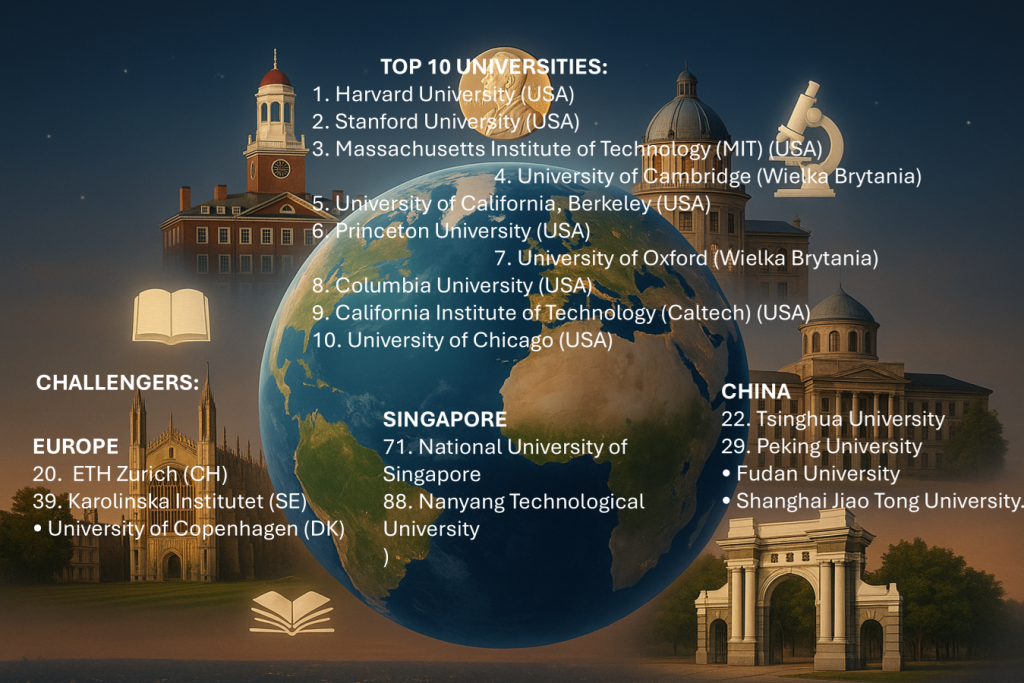 TOP 10 UNIVERSITIES:
1. Harvard University (USA)
2. Stanford University (USA)
3. Massachusetts Institute of Technology (MIT) (USA)
4. University of Cambridge (Wielka Brytania)
5. University of California, Berkeley (USA)
6. Princeton University (USA)
7. University of Oxford (Wielka Brytania)
8. Columbia University (USA)
9. California Institute of Technology (Caltech) (USA)
10. University of Chicago (USA)

CHALLENGERS:

EUROPE
20. ETH Zurich (CH)
39. Karolinska Institutet (SE)
• University of Copenhagen (DK)

SINGAPORE
71. National University of Singapore
88. Nanyang Technological University
)

CHINA
22. Tsinghua University
29. Peking University
• Fudan University
• Shanghai Jiao Tong University.